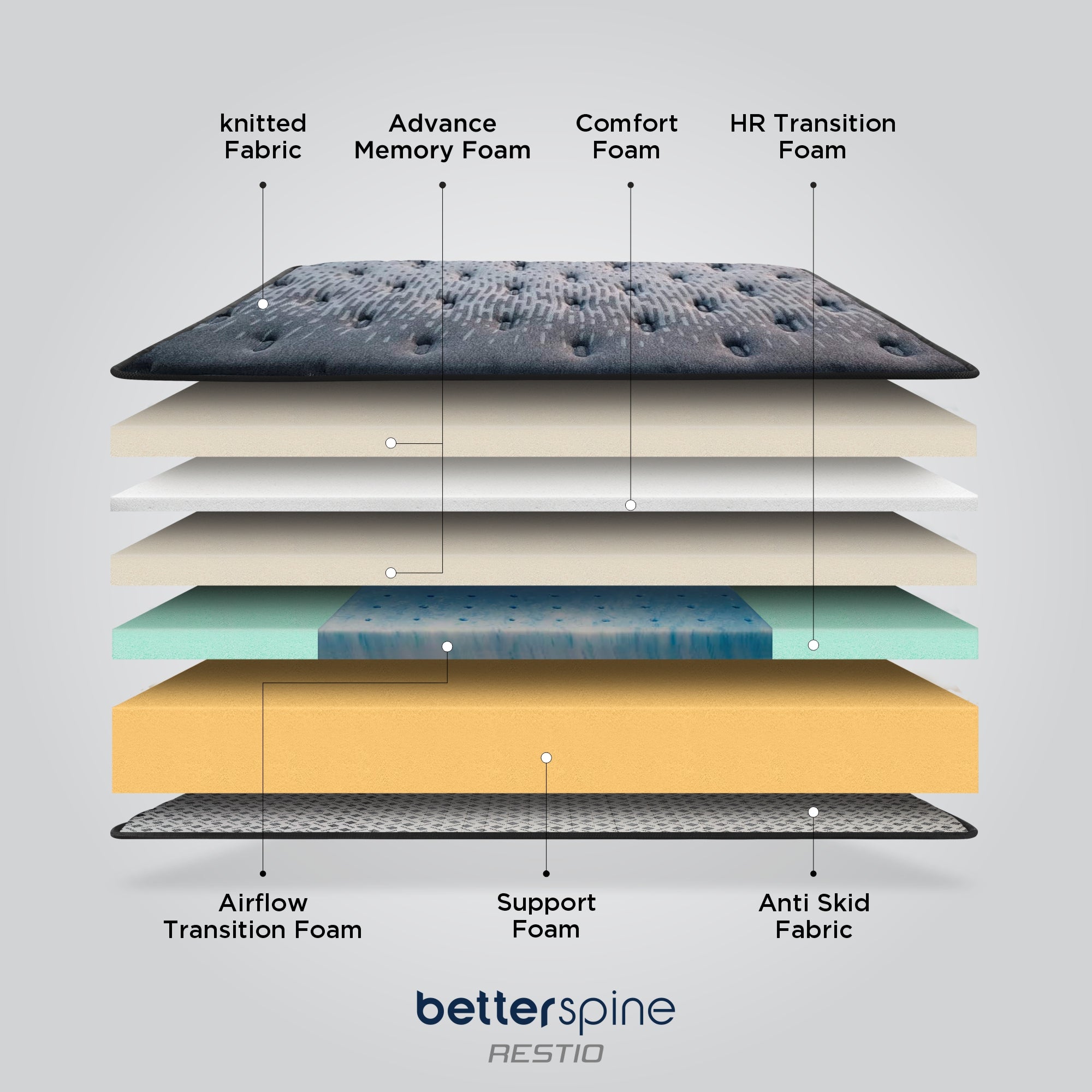 knitted Fabric

Advance Memory Foam

Comfort Foam

HR Transition Foam

Airflow Transition Foam

Support Foam

Anti Skid Fabric

betterspine

RESTIO